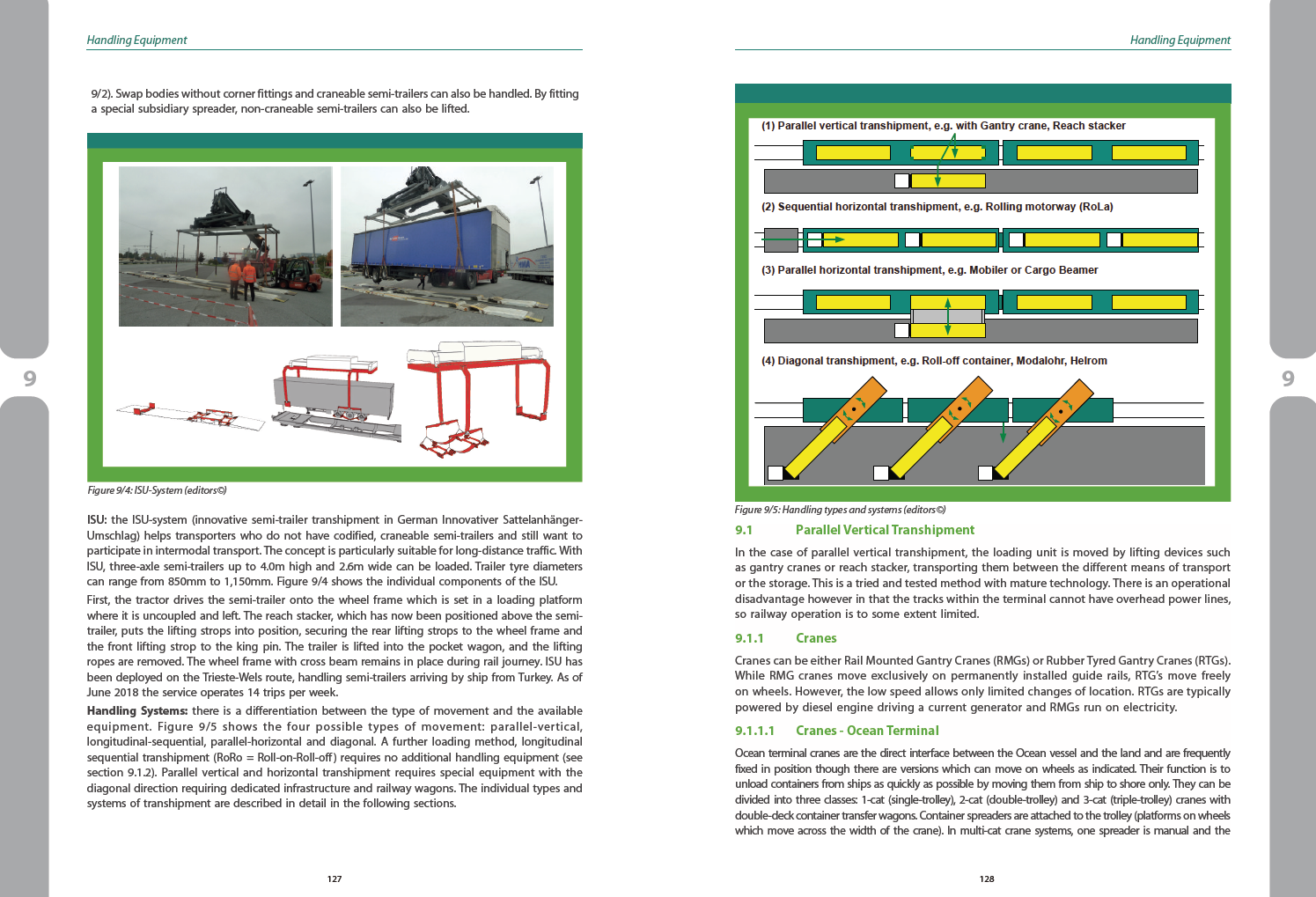 Handling Equipment

9/2). Swap bodies without corner fittings and craneable semi-trailers can also be handled. By fitting a special subsidiary spreader, non-craneable semi-trailers can also be lifted.

Figure 9/4: ISU-System (editors©)

ISU: the ISU-system (innovative semi-trailer transhipment in German Innovativer Sattelanhänger-Umschlag) helps transporters who do not have codified, craneable semi-trailers and still want to participate in intermodal transport. The concept is particularly suitable for long-distance traffic. With ISU, three-axle semi-trailers up to 4.0m high and 2.6m wide can be loaded. Trailer tyre diameters can range from 850mm to 1,150mm. Figure 9/4 shows the individual components of the ISU.

First, the tractor drives the semi-trailer onto the wheel frame which is set in a loading platform where it is uncoupled and left. The reach stacker, which has now been positioned above the semi-trailer, puts the lifting strops into position, securing the rear lifting strops to the wheel frame and the front lifting strop to the king pin. The trailer is lifted into the pocket wagon, and the lifting ropes are removed. The wheel frame with cross beam remains in place during rail journey. ISU has been deployed on the Trieste-Wels route, handling semi-trailers arriving by ship from Turkey. As of June 2018 the service operates 14 trips per week.

Handling Systems: there is a differentiation between the type of movement and the available equipment. Figure 9/5 shows the four possible types of movement: parallel-vertical, longitudinal-sequential, parallel-horizontal and diagonal. A further loading method, longitudinal sequential transhipment (RoRo = Roll-on-Roll-off) requires no additional handling equipment (see section 9.1.2). Parallel vertical and horizontal transhipment requires special equipment with the diagonal direction requiring dedicated infrastructure and railway wagons. The individual types and systems of transhipment are described in detail in the following sections.

127

9

Handling Equipment

(1) Parallel vertical transhipment, e.g. with Gantry crane, Reach stacker

(2) Sequential horizontal transhipment, e.g. Rolling motorway (RoLa)

(3) Parallel horizontal transhipment, e.g. Mobiler or Cargo Beamer

(4) Diagonal transhipment, e.g. Roll-off container, Modalohr, Helrom

Figure 9/5: Handling types and systems (editors©)

9.1 Parallel Vertical Transhipment

In the case of parallel vertical transhipment, the loading unit is moved by lifting devices such as gantry cranes or reach stacker, transporting them between the different means of transport or the storage. This is a tried and tested method with mature technology. There is an operational disadvantage however in that the tracks within the terminal cannot have overhead power lines, so railway operation is to some extent limited.

9.1.1 Cranes

Cranes can be either Rail Mounted Gantry Cranes (RMGs) or Rubber Tyred Gantry Cranes (RTGs). While RMG cranes move exclusively on permanently installed guide rails, RTG's move freely on wheels. However, the low speed allows only limited changes of location. RTGs are typically powered by diesel engine driving a current generator and RMGs run on electricity.

9.1.1.1 Cranes - Ocean Terminal

Ocean terminal cranes are the direct interface between the Ocean vessel and the land and are frequently fixed in position though there are versions which can move on wheels as indicated. Their function is to unload containers from ships as quickly as possible by moving them from ship to shore only. They can be divided into three classes: 1-cat (single-trolley), 2-cat (double-trolley) and 3-cat (triple-trolley) cranes with double-deck container transfer wagons. Container spreaders are attached to the trolley (platforms on wheels which move across the width of the crane). In multi-cat crane systems, one spreader is manual and the

128

9